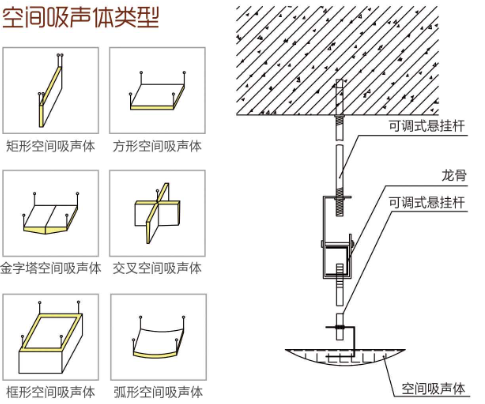 空间吸声体类型

矩形空间吸声体

方形空间吸声体

金字塔空间吸声体

交叉空间吸声体

框形空间吸声体

弧形空间吸声体

可调式悬挂杆

龙骨

可调式悬挂杆

空间吸声体